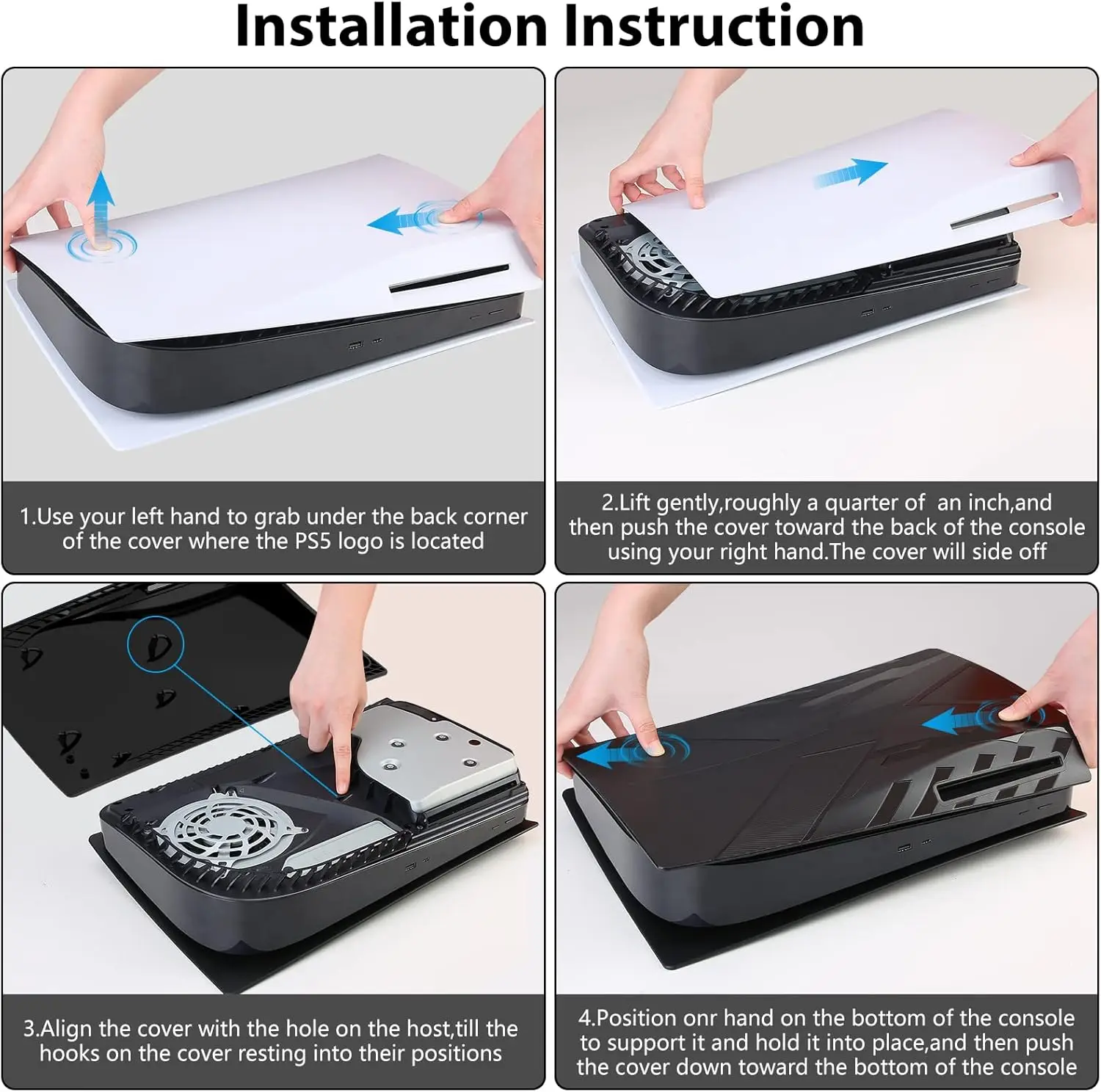 Installation Instruction

1.Use your left hand to grab under the back corner of the cover where the PS5 logo is located

2.Lift gently,roughly a quarter of  an inch,and then push the cover toward the back of the console using your right hand.The cover will side off

3.Align the cover with the hole on the host,till the hooks on the cover resting into their positions

4.Position onr hand on the bottom of the console to support it and hold it into place,and then push the cover down toward the bottom of the console